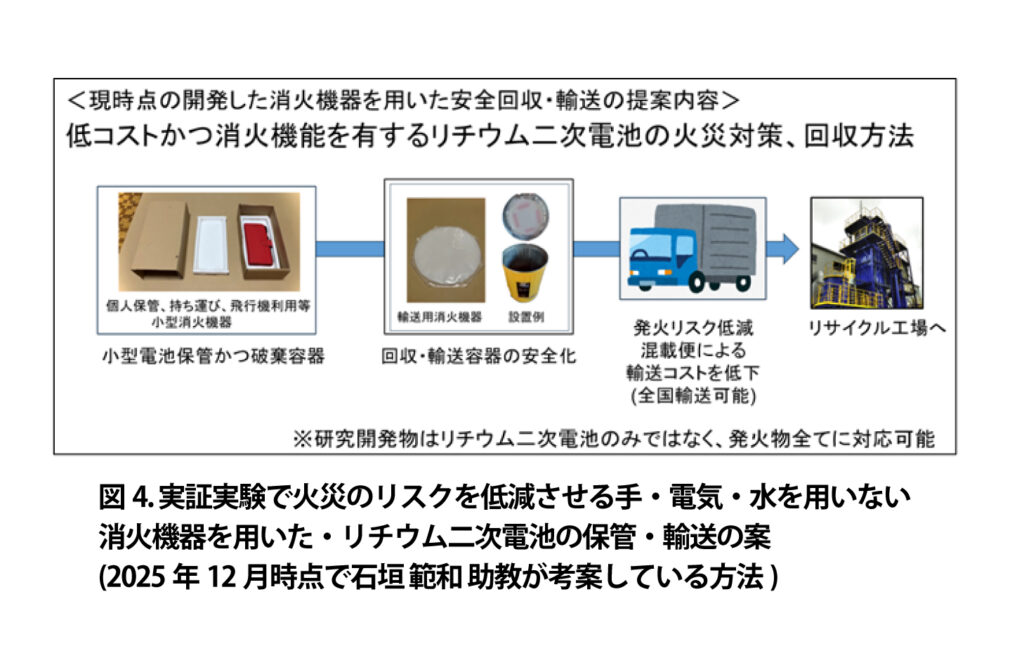 ＜現時点の開発した消火機器を用いた安全回収・輸送の提案内容＞
低コストかつ消火機能を有するリチウム二次電池の火災対策、回収方法

個人保管、持ち運び、飛行機利用等
小型消火機器

小型電池保管かつ破棄容器

輸送用消火機器　設置例

回収・輸送容器の安全化

発火リスク低減
混載便による
輸送コストを低下
(全国輸送可能)

リサイクル工場へ

※研究開発物はリチウム二次電池のみではなく、発火物全てに対応可能

図 4. 実証実験で火災のリスクを低減させる手・電気・水を用いない消火機器を用いた・リチウム二次電池の保管・輸送の案
(2025 年 12 月時点で石垣 範和 助教が考案している方法 )